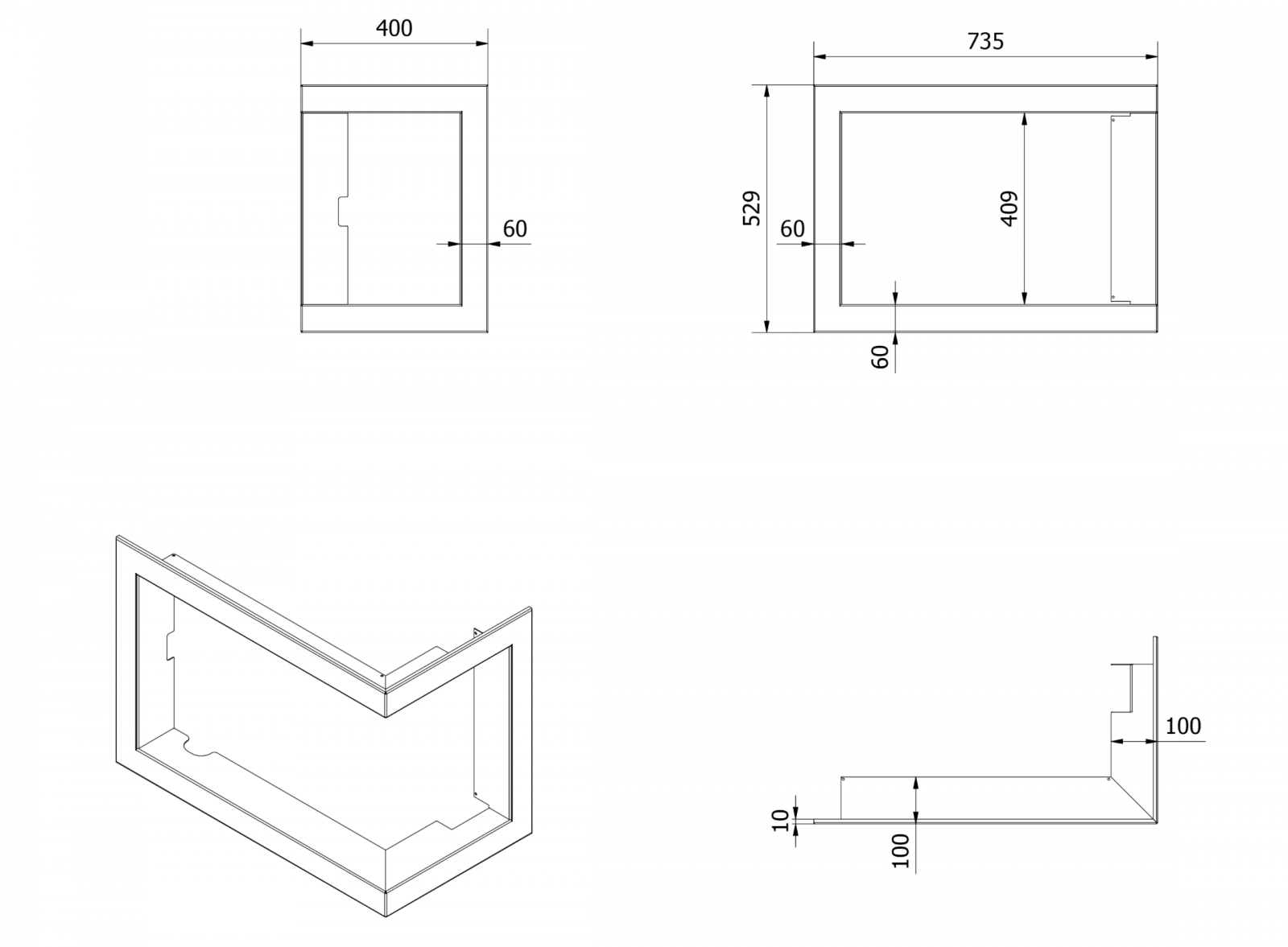 400

60

735

529

60

409

60

100

10

100