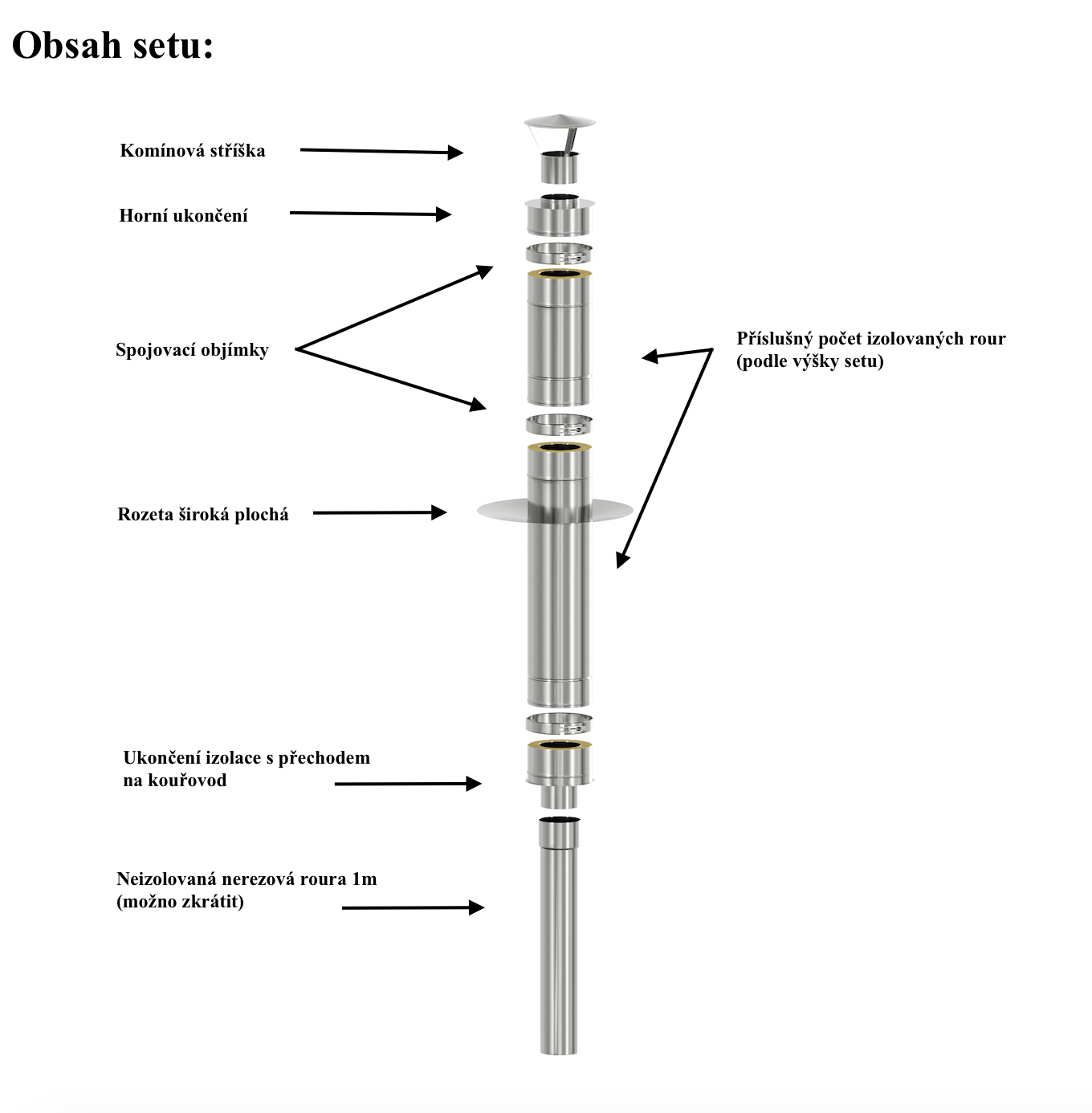 Obsah setu:

Komínová stříška

Horní ukončení

Spojovací objímky

Příslušný počet izolovaných rour (podle výšky setu)

Rozeta široká plochá

Ukončení izolace s přechodem na kouřovod

Neizolovaná nerezová roura 1m (možno zkrátit)