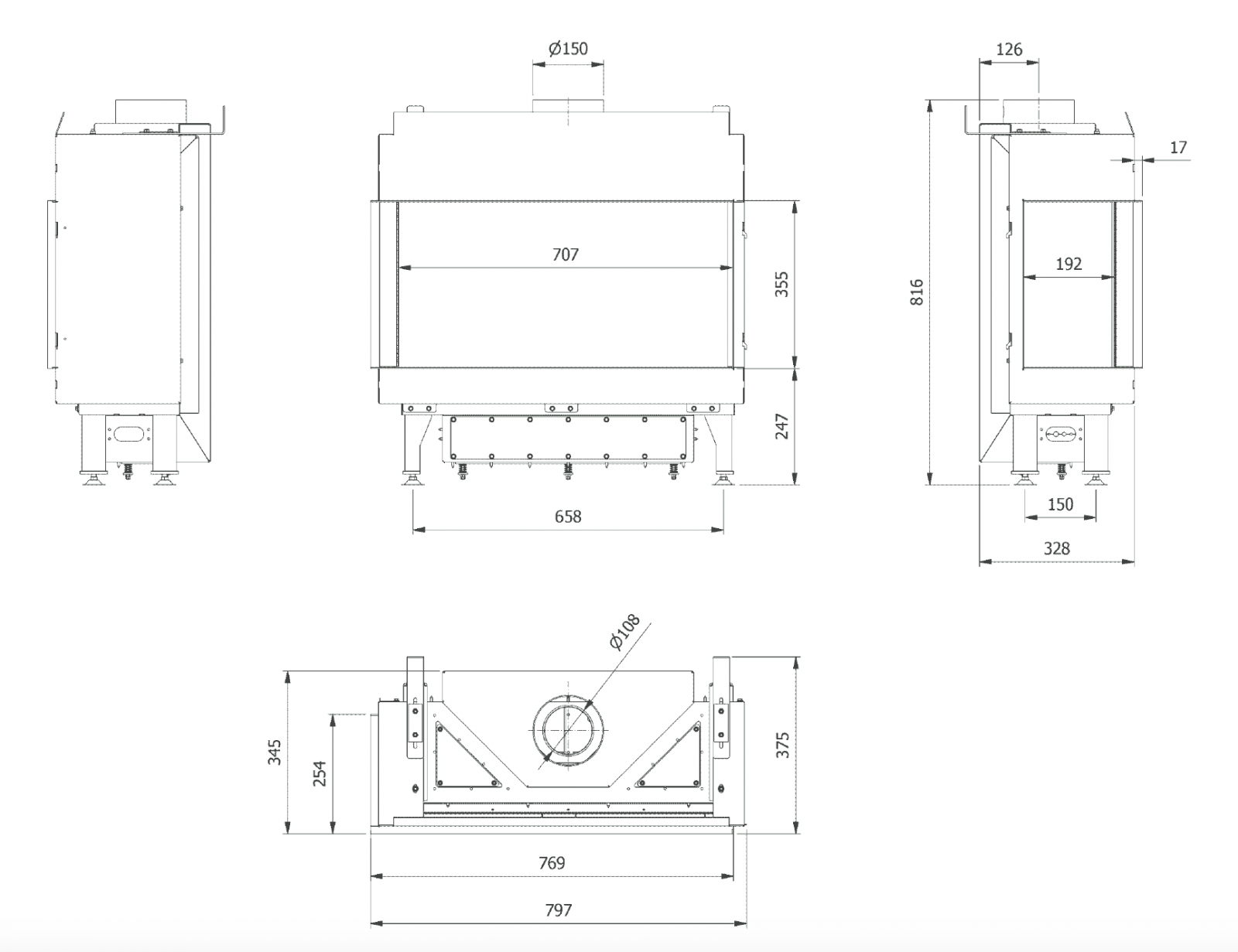 Ø150

126

17

707

355

816

192

247

658

150

328

Ø108

345

254

375

769

797