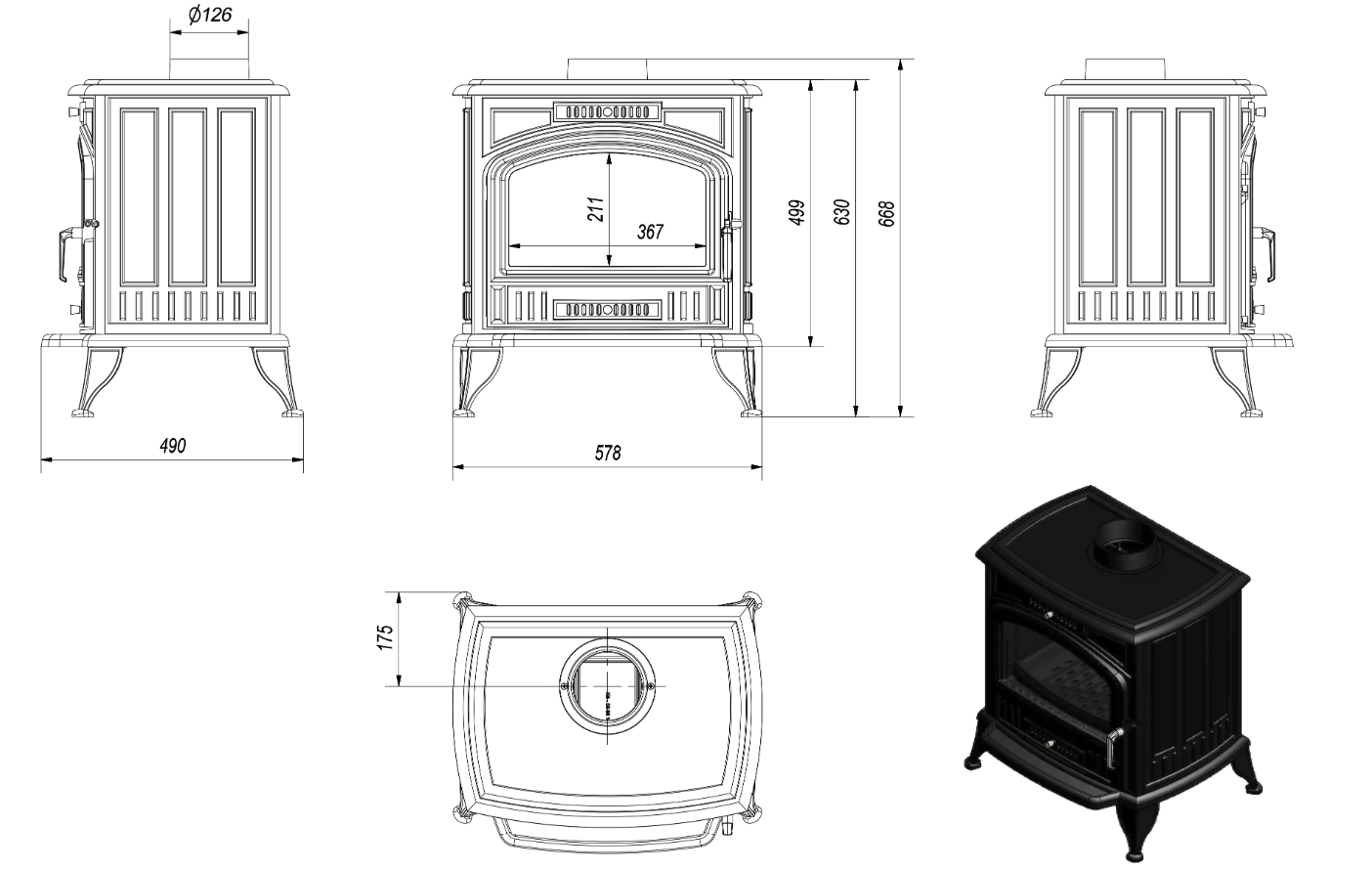 Ø126

211

367

499

630

668

490

578

175