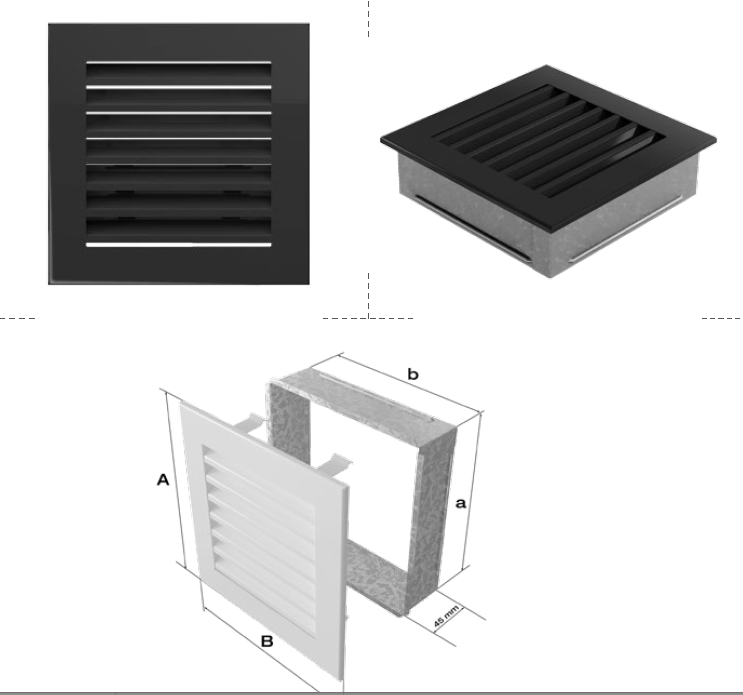 b

A

a

45 mm

B